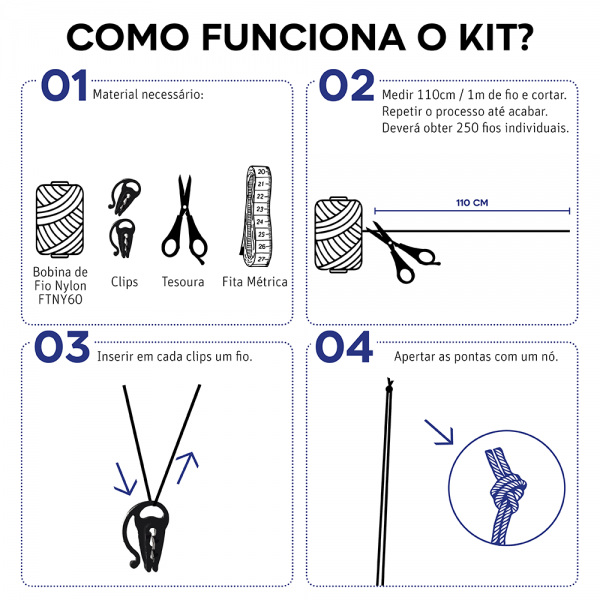 COMO FUNCIONA O KIT?

01 Material necessário:

20
21
22
23
24
25
26
27

Bobina de Fio Nylon FTNY60

Clips

Tesoura

Fita Métrica

02 Medir 110cm / 1m de fio e cortar. Repetir o processo até acabar. Deverá obter 250 fios individuais.

110 CM

03 Inserir em cada clips um fio.

04 Apertar as pontas com um nó.